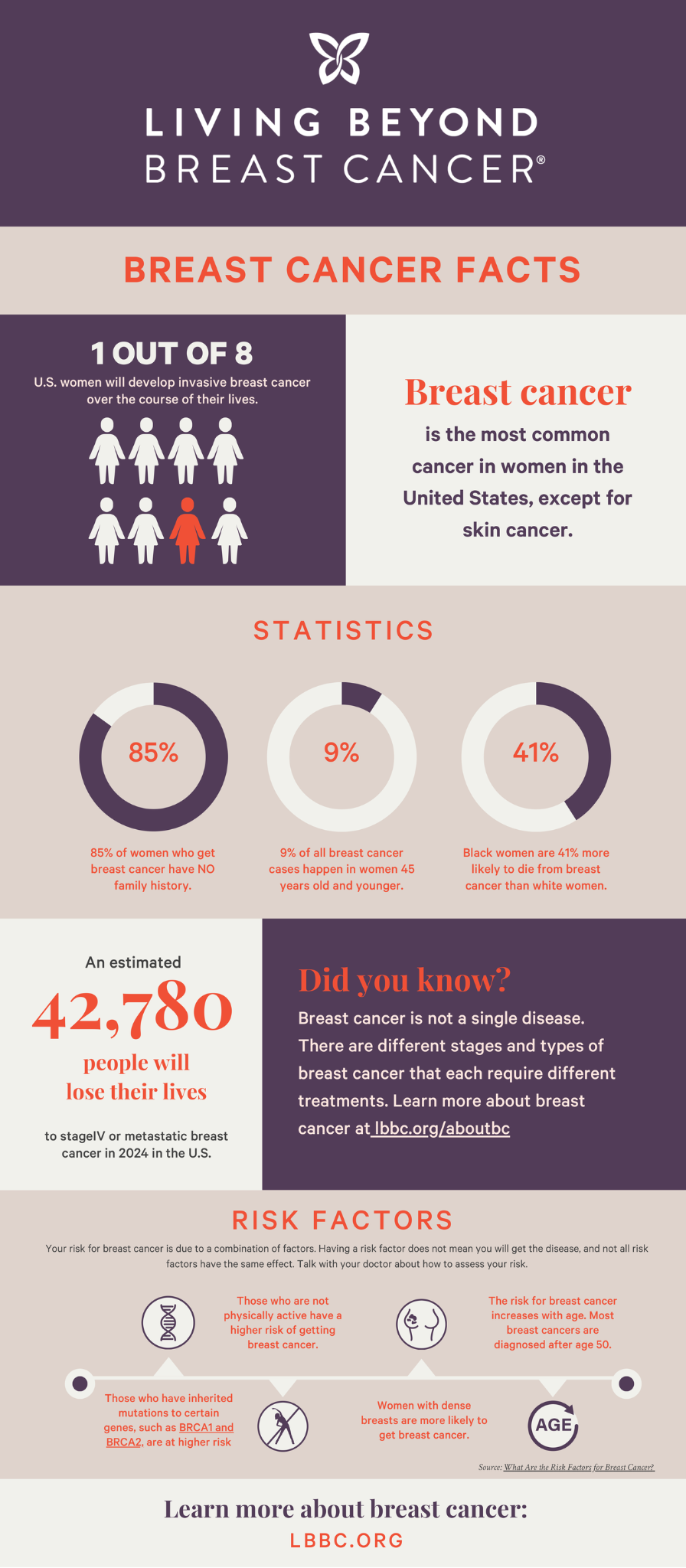 LIVING BEYOND BREAST CANCER®

BREAST CANCER FACTS

1 OUT OF 8
U.S. women will develop invasive breast cancer over the course of their lives.

Breast cancer is the most common cancer in women in the United States, except for skin cancer.

STATISTICS

85%
85% of women who get breast cancer have NO family history.

9%
9% of all breast cancer cases happen in women 45 years old and younger.

41%
Black women are 41% more likely to die from breast cancer than white women.

An estimated
42,780
people will lose their lives
to stageIV or metastatic breast cancer in 2024 in the U.S.

Did you know?
Breast cancer is not a single disease. There are different stages and types of breast cancer that each require different treatments. Learn more about breast cancer at lbbc.org/aboutbc

RISK FACTORS
Your risk for breast cancer is due to a combination of factors. Having a risk factor does not mean you will get the disease, and not all risk factors have the same effect. Talk with your doctor about how to assess your risk.

Those who are not physically active have a higher risk of getting breast cancer.

The risk for breast cancer increases with age. Most breast cancers are diagnosed after age 50.

Those who have inherited mutations to certain genes, such as BRCA1 and BRCA2, are at higher risk

Women with dense breasts are more likely to get breast cancer.

AGE

Source: What Are the Risk Factors for Breast Cancer?

Learn more about breast cancer:
LBBC.ORG