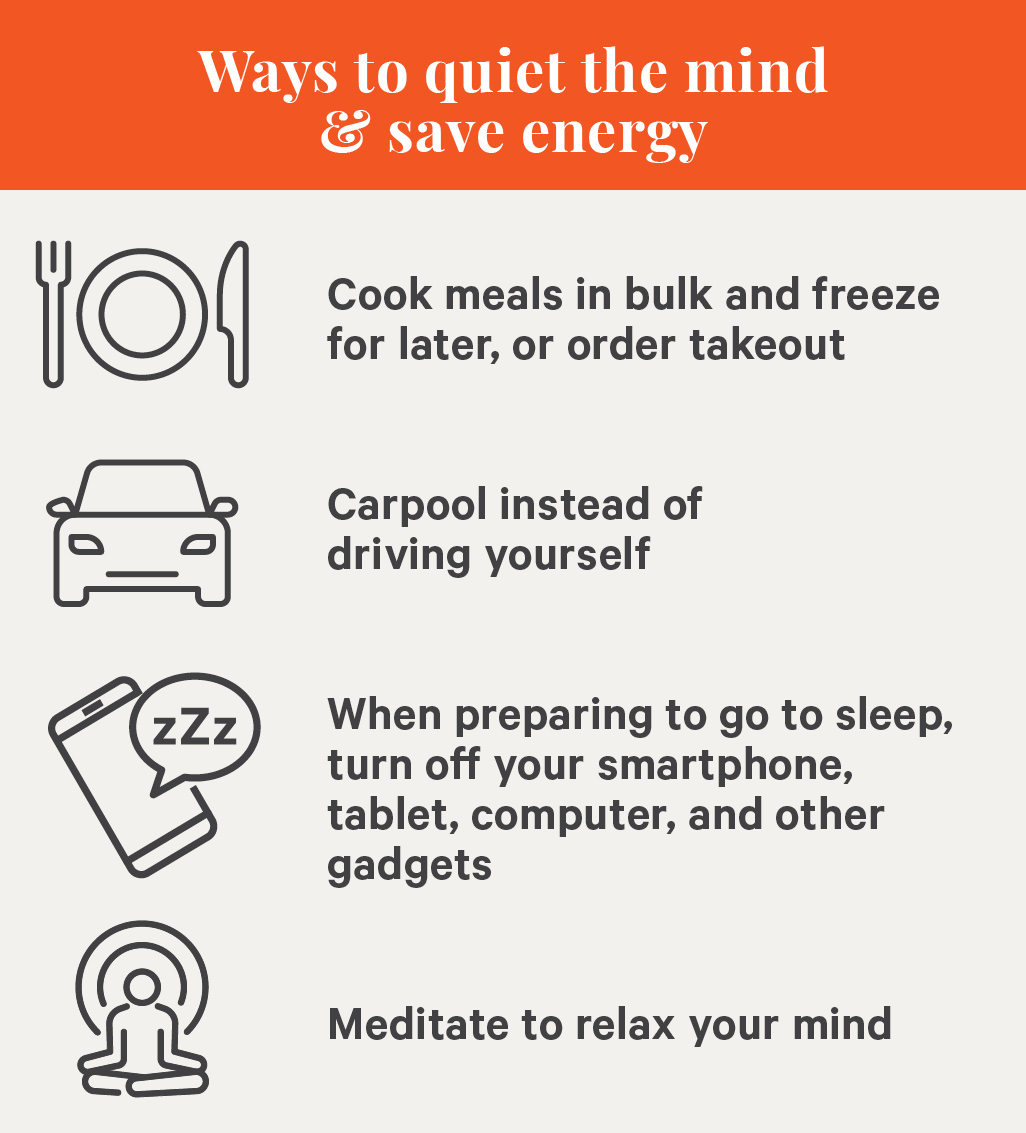 Ways to quiet the mind & save energy

Cook meals in bulk and freeze for later, or order takeout

Carpool instead of driving yourself

zZz

When preparing to go to sleep, turn off your smartphone, tablet, computer, and other gadgets

Meditate to relax your mind